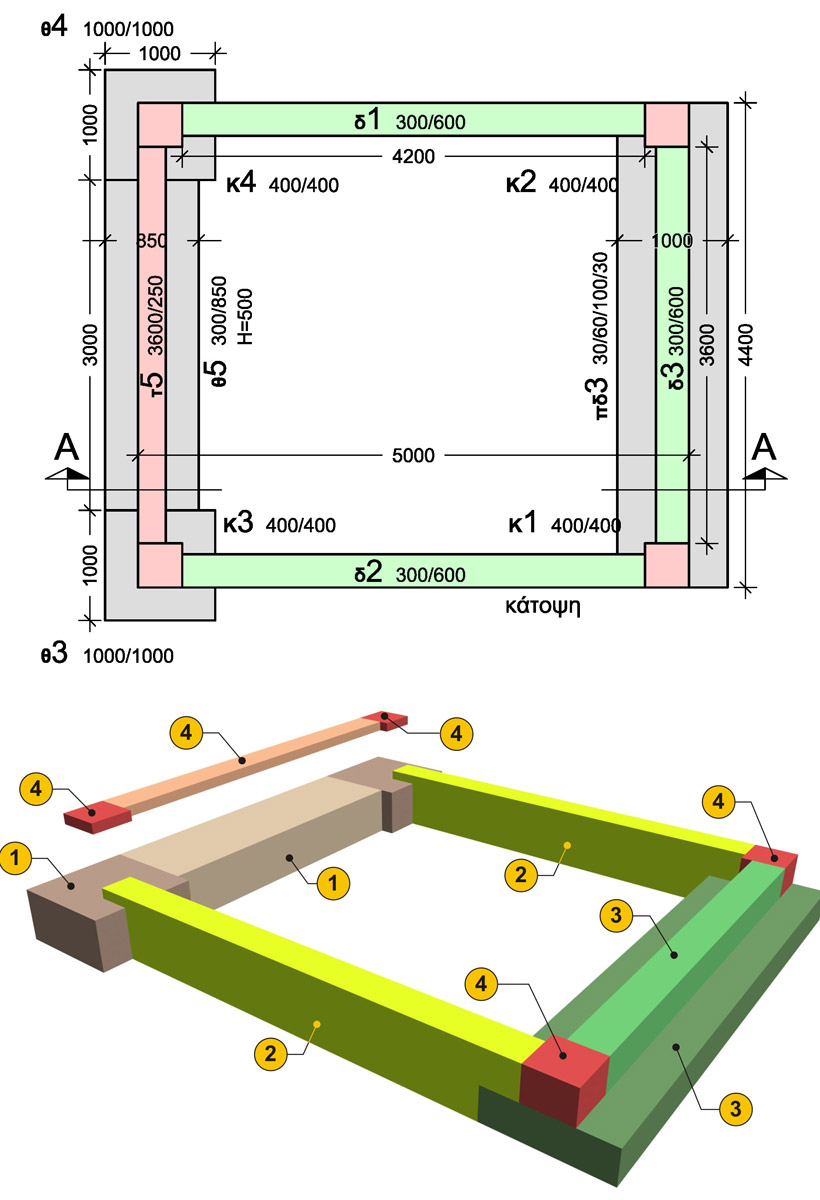 θ4 1000/1000
1000
1000
δ1 300/600
4200
κ4 400/400
κ2 400/400
850
1000
3000
τ5 3600/250
θ5 300/850 H=500
πδ3 30/60/100/30
δ3 300/600
3600
4400
A
5000
A
κ3 400/400
κ1 400/400
1000
δ2 300/600
κάτοψη
θ3 1000/1000

4
4
4
1
1
2
4
3
4
2
3