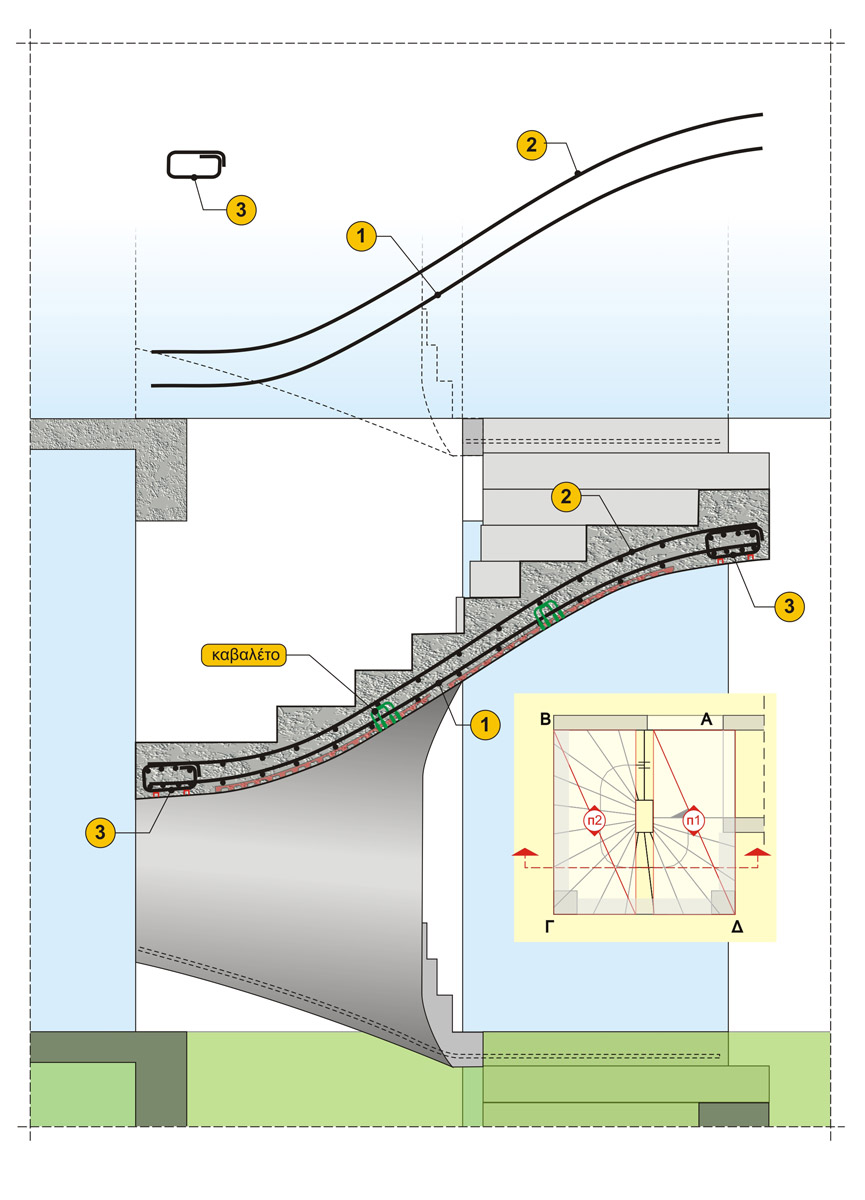 3

2

1

2

3

καβαλέτο

1

3

Β

Α

π2

π1

Γ

Δ