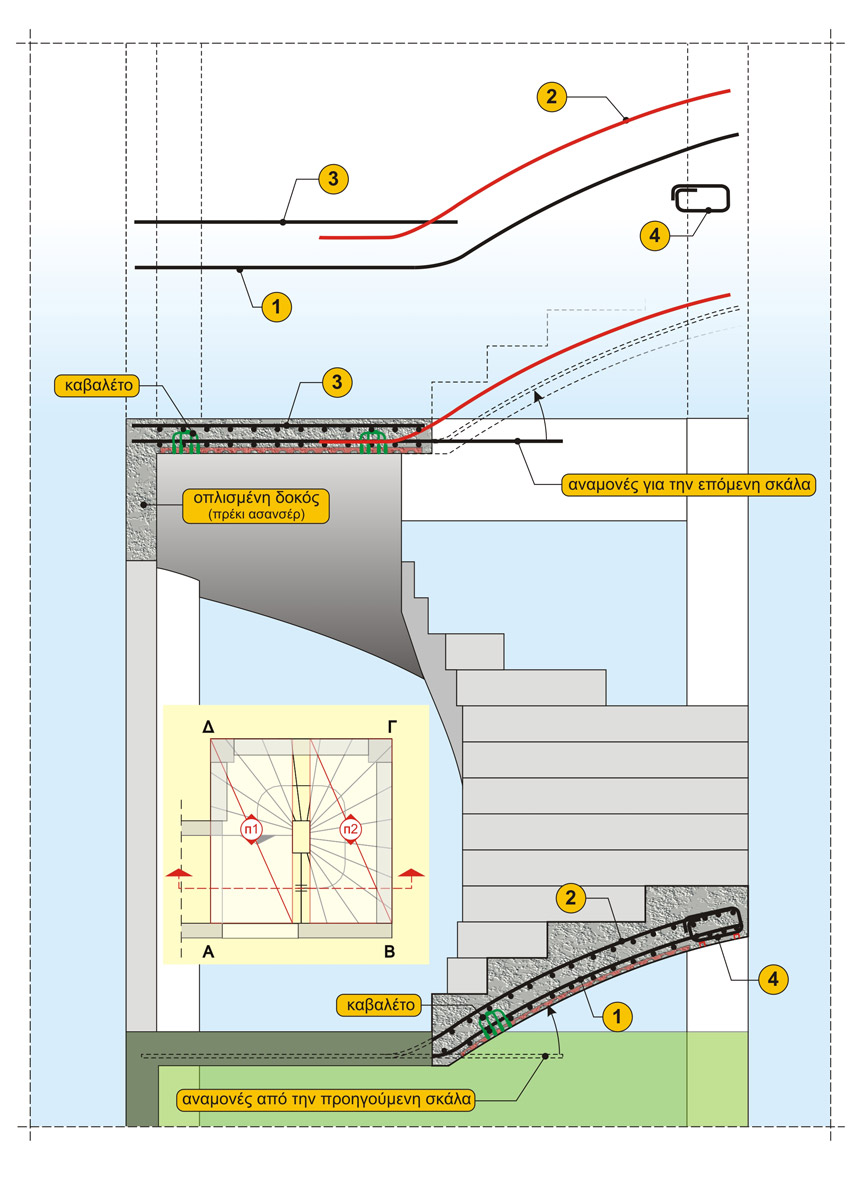 2

3

4

1

καβαλέτο

3

αναμονές για την επόμενη σκάλα

οπλισμένη δοκός
(πρέκι ασανσέρ)

Δ

Γ

π1

π2

Α

Β

2

4

καβαλέτο

1

αναμονές από την προηγούμενη σκάλα