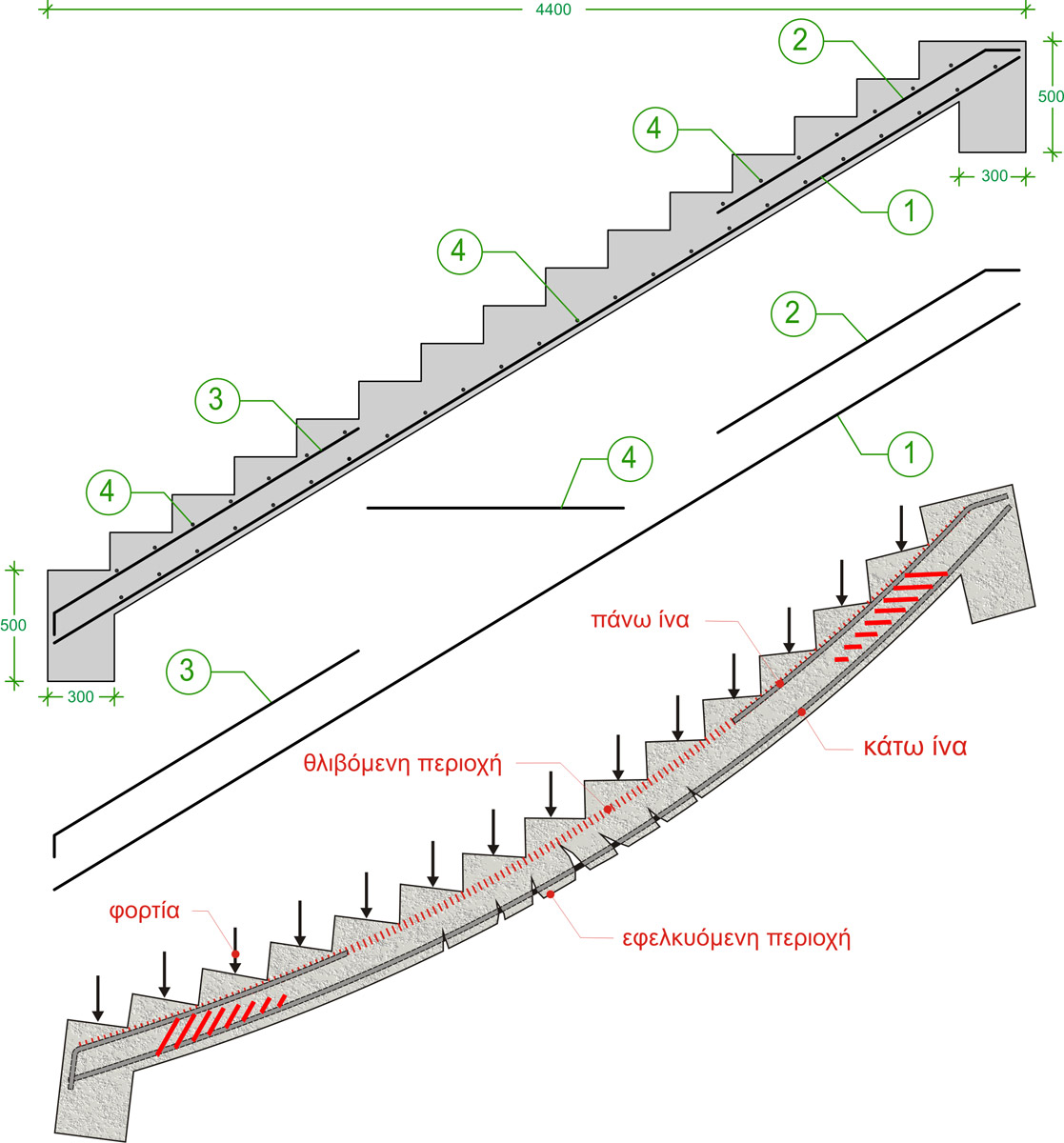 4400

2

500

4

300

1

4

2

3

1

4

4

500

300

3

πάνω ίνα

κάτω ίνα

θλιβόμενη περιοχή

φορτία

εφελκυόμενη περιοχή