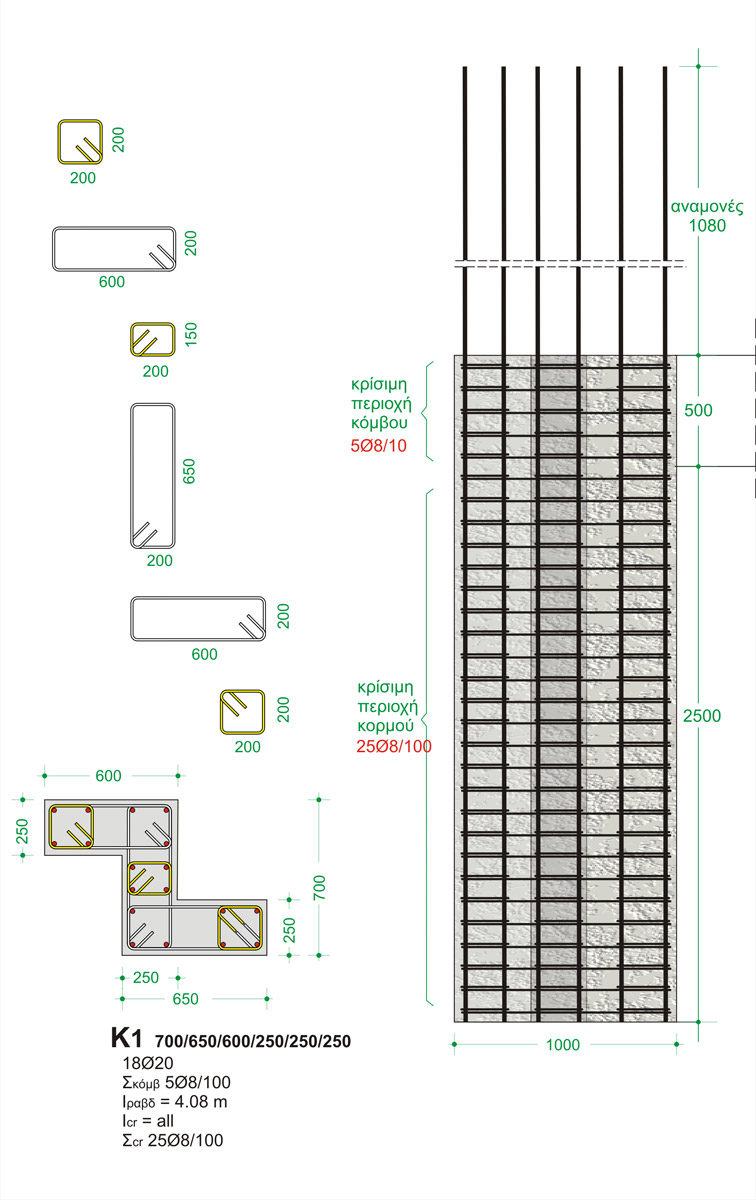 200
200

200
600

150
200

650
200

200
600

200
200

600
250
700
250
250
650

K1 700/650/600/250/250/250
18Ø20
Σκόμβ 5Ø8/100
lραβδ = 4.08 m
lcr = all
Σcr 25Ø8/100

αναμονές
1080

κρίσιμη
περιοχή
κόμβου
5Ø8/10

500

κρίσιμη
περιοχή
κορμού
25Ø8/100

2500

1000