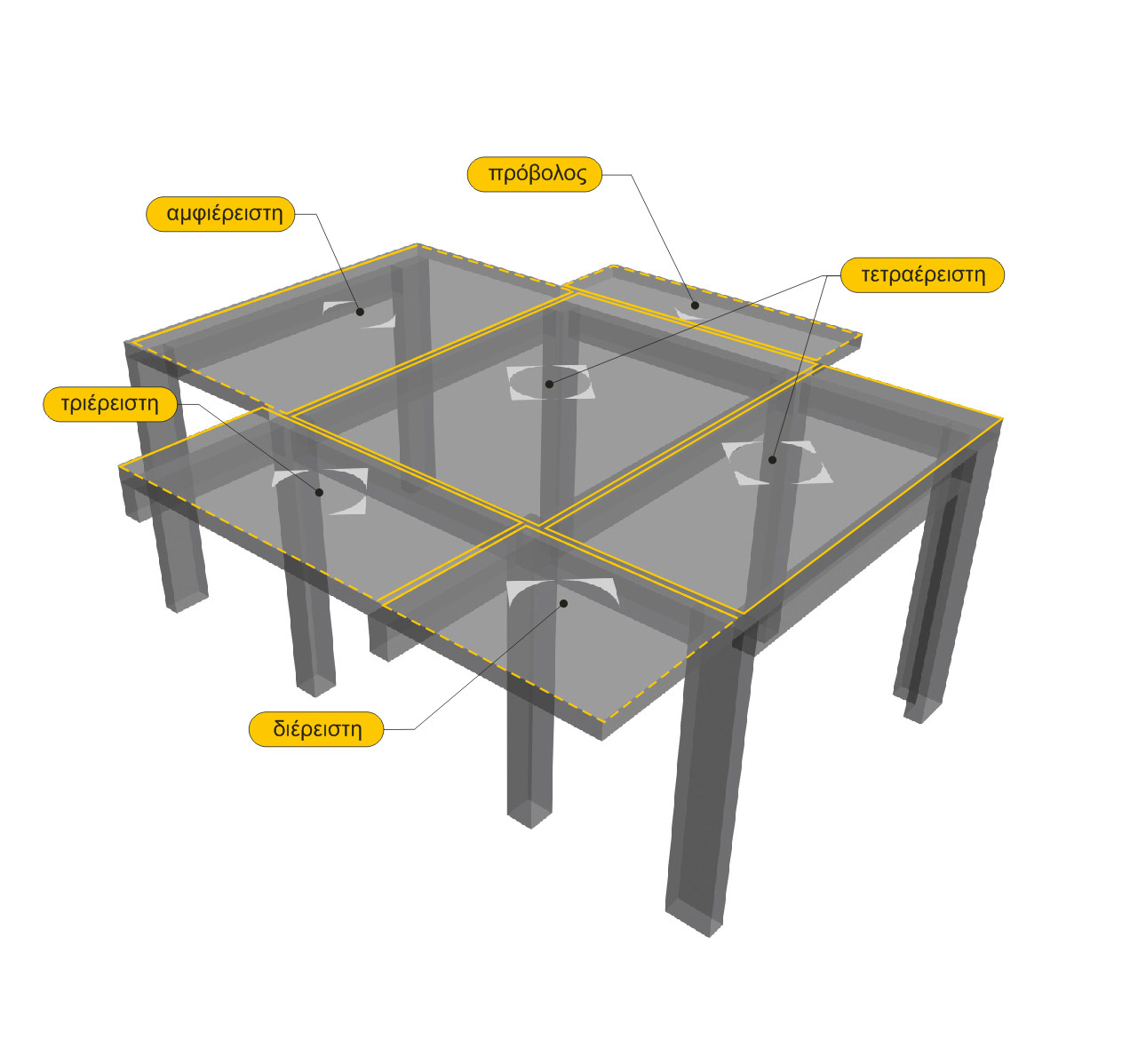 πρόβολος

αμφιέρειστη

τετραέρειστη

τριέρειστη

διέρειστη