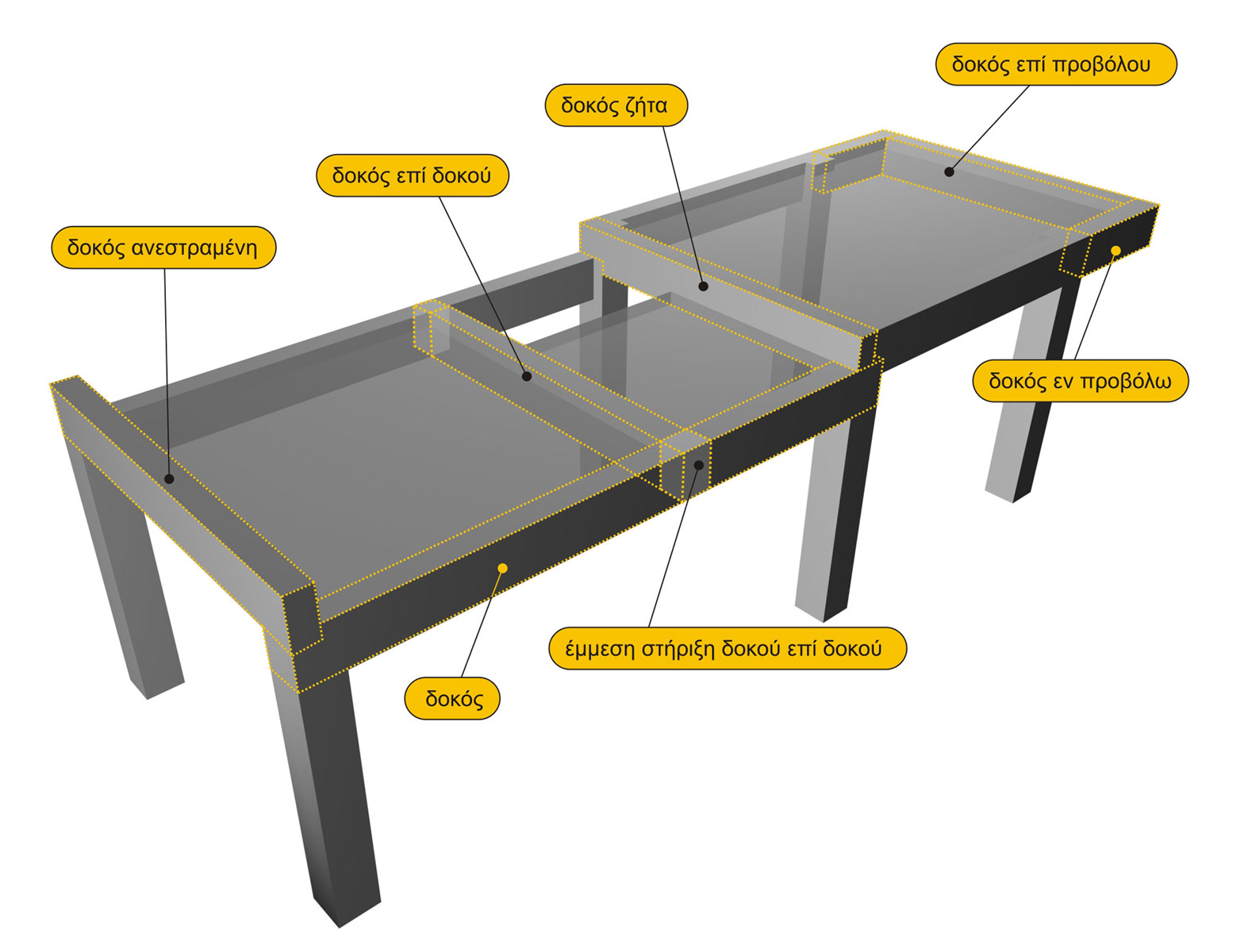 δοκός επί προβόλου

δοκός ζήτα

δοκός επί δοκού

δοκός ανεστραμένη

δοκός εν προβόλω

έμμεση στήριξη δοκού επί δοκού

δοκός