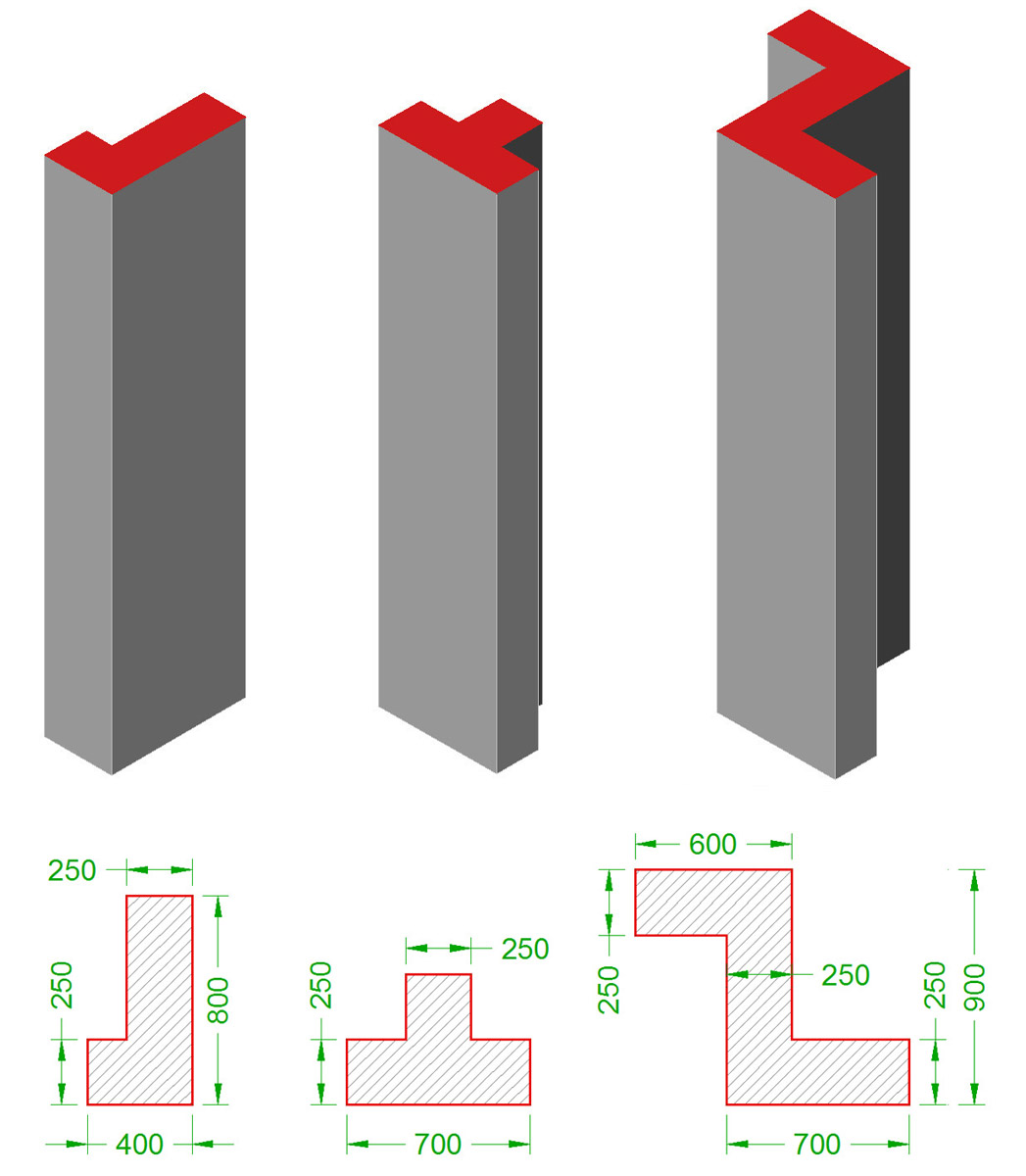 250
250
800
400

250
250
700

600
250
250
250
900
700