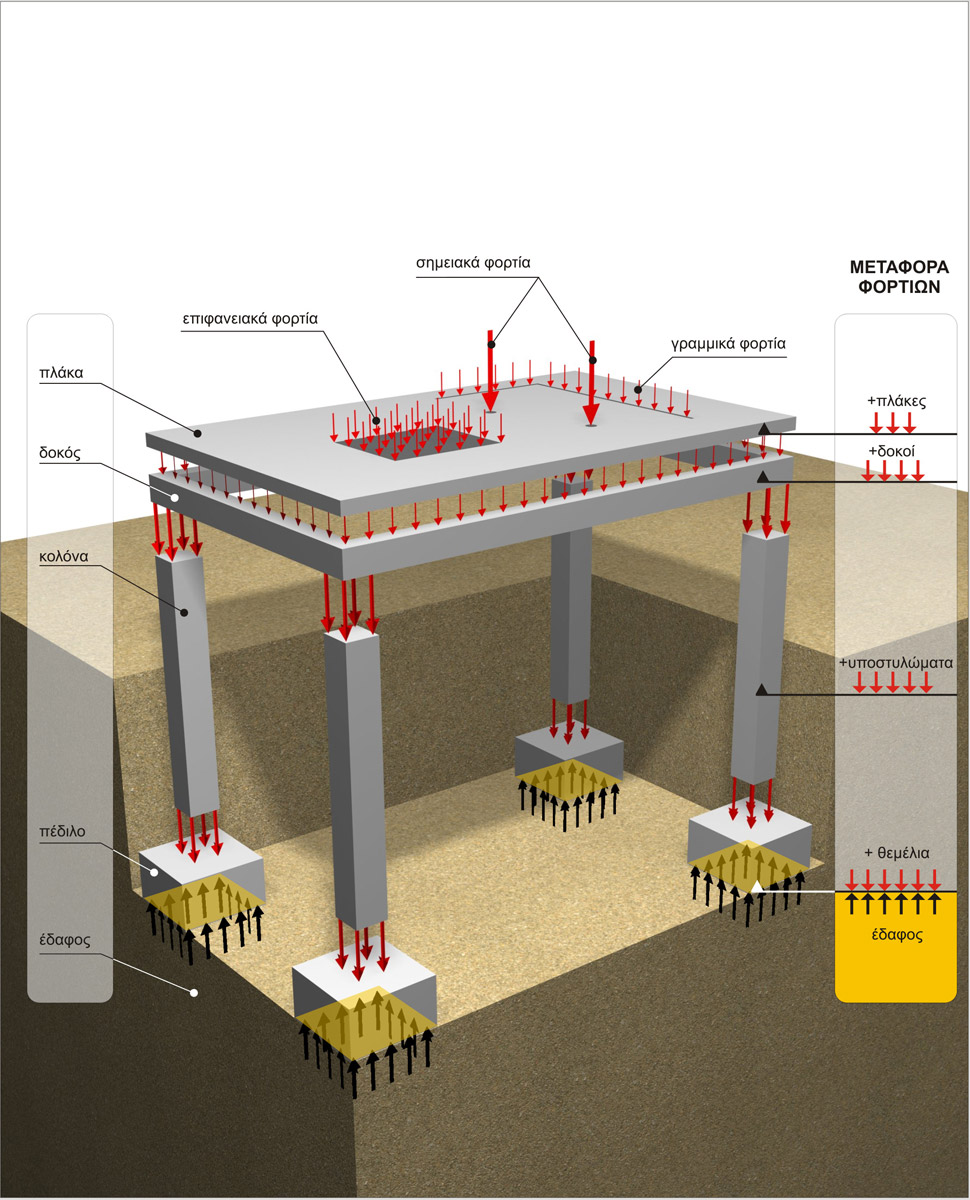 σημειακά φορτία

ΜΕΤΑΦΟΡΑ ΦΟΡΤΙΩΝ

επιφανειακά φορτία

γραμμικά φορτία

πλάκα

δοκός

κολόνα

πέδιλο

έδαφος

+πλάκες

+δοκοί

+υποστυλώματα

+ θεμέλια

έδαφος